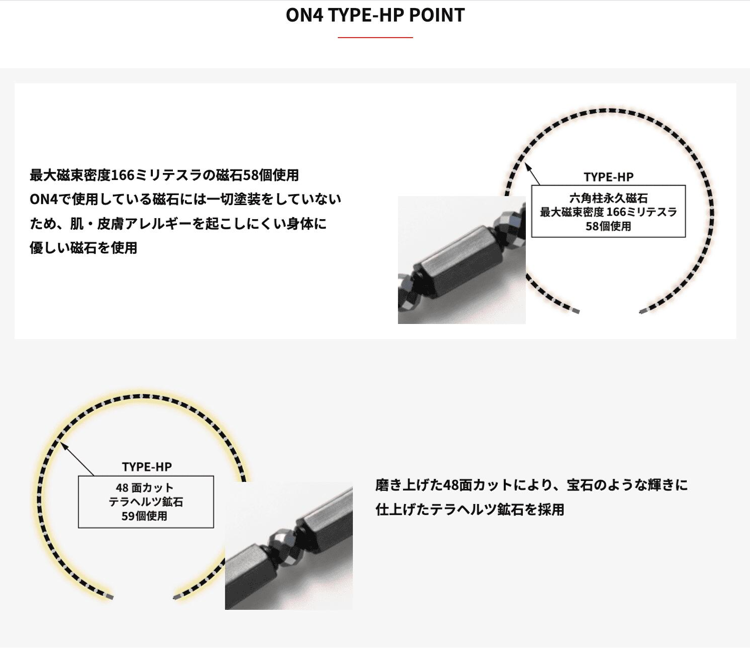 ON4 TYPE-HP POINT

最大磁束密度166ミリテスラの磁石58個使用
ON4で使用している磁石には一切塗装をしていないため、肌・皮膚アレルギーを起こしにくい身体に優しい磁石を使用

TYPE-HP
六角柱永久磁石
最大磁束密度 166ミリテスラ
58個使用

TYPE-HP
48 面カット
テラヘルツ鉱石
59個使用

磨き上げた48面カットにより、宝石のような輝きに仕上げたテラヘルツ鉱石を採用