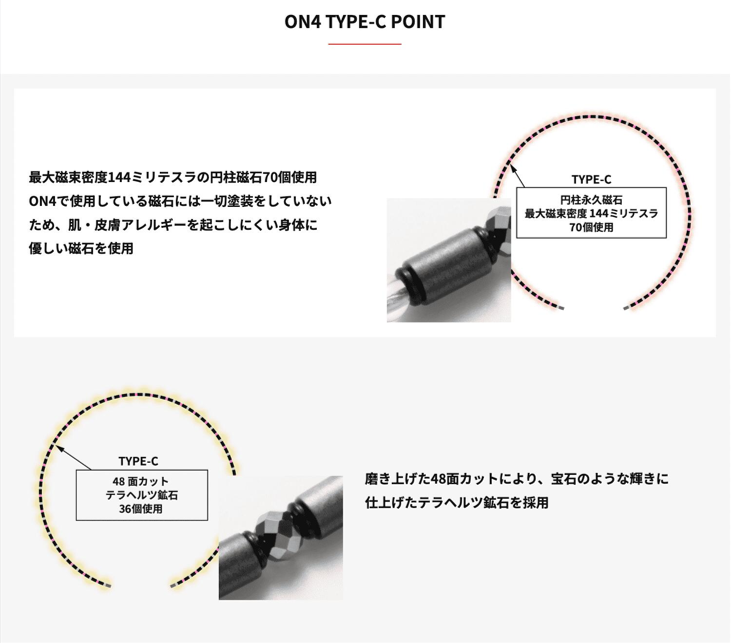 ON4 TYPE-C POINT

最大磁束密度144ミリテスラの円柱磁石70個使用
ON4で使用している磁石には一切塗装をしていないため、肌・皮膚アレルギーを起こしにくい身体に優しい磁石を使用

TYPE-C
円柱永久磁石
最大磁束密度 144ミリテスラ
70個使用

TYPE-C
48 面カット
テラヘルツ鉱石
36個使用

磨き上げた48面カットにより、宝石のような輝きに仕上げたテラヘルツ鉱石を採用